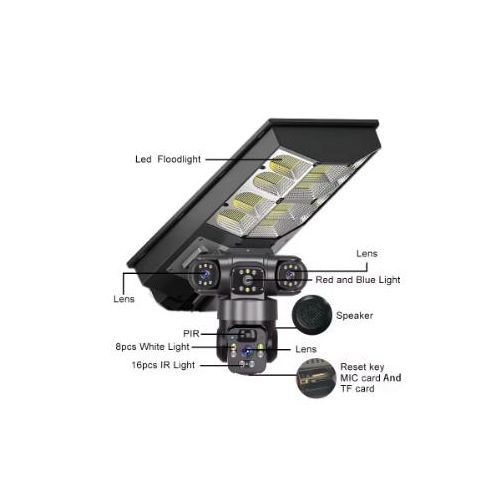 Led Floodlight

Lens

Red and Blue Light

Lens

Speaker

PIR

8pcs White Light

Lens

16pcs IR Light

Reset key
MIC card And
TF card